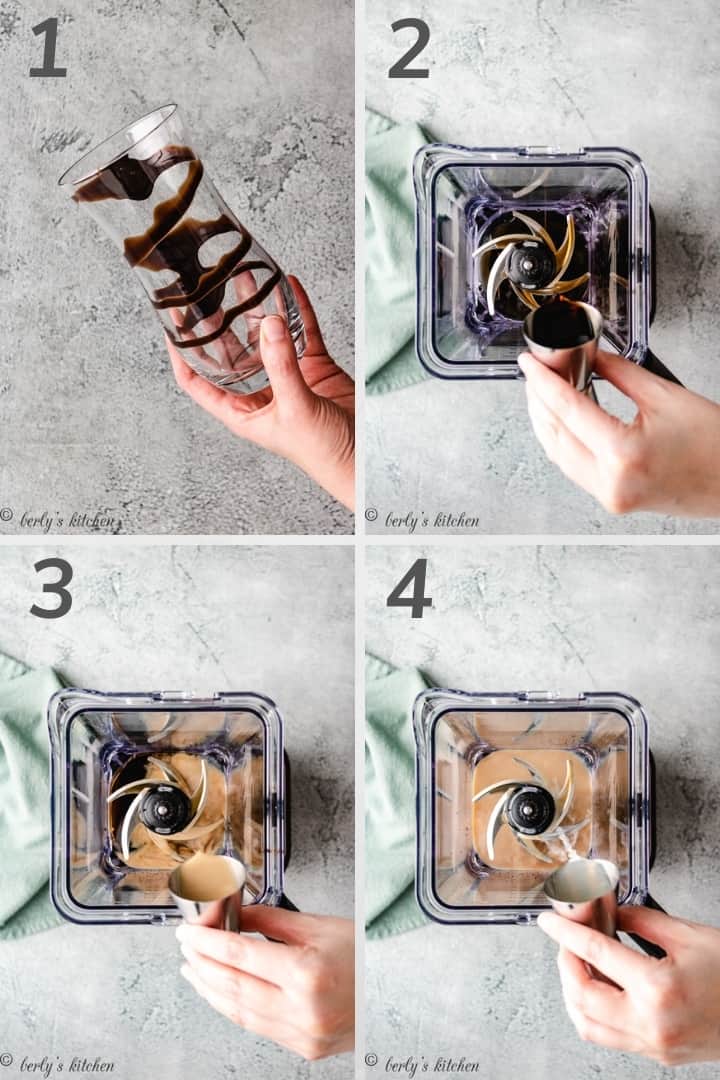 1

© berly's kitchen

2

© berly's kitchen

3

© berly's kitchen

4

© berly's kitchen