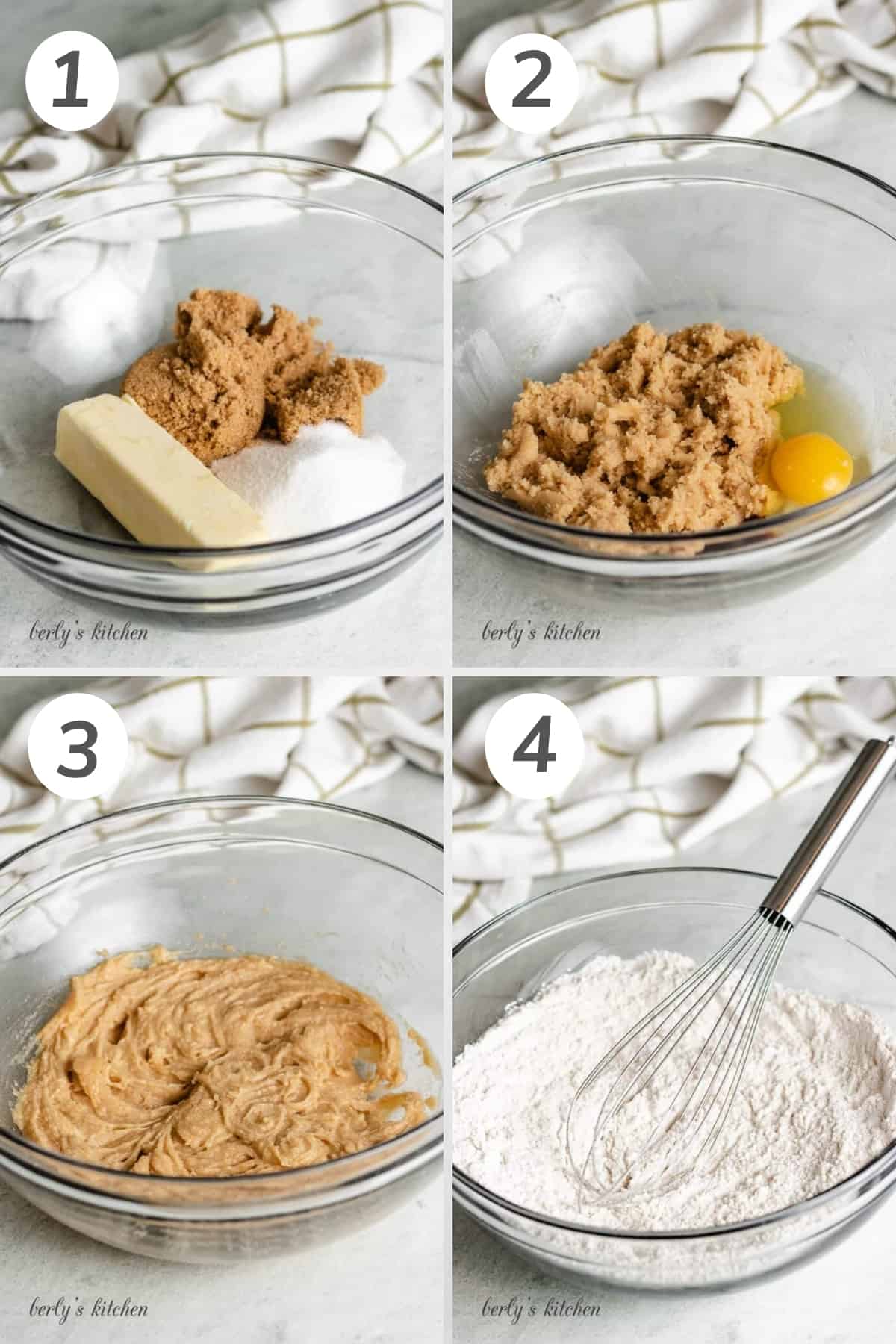 1

berly's kitchen

2

berly's kitchen

3

berly's kitchen

4

berly's kitchen