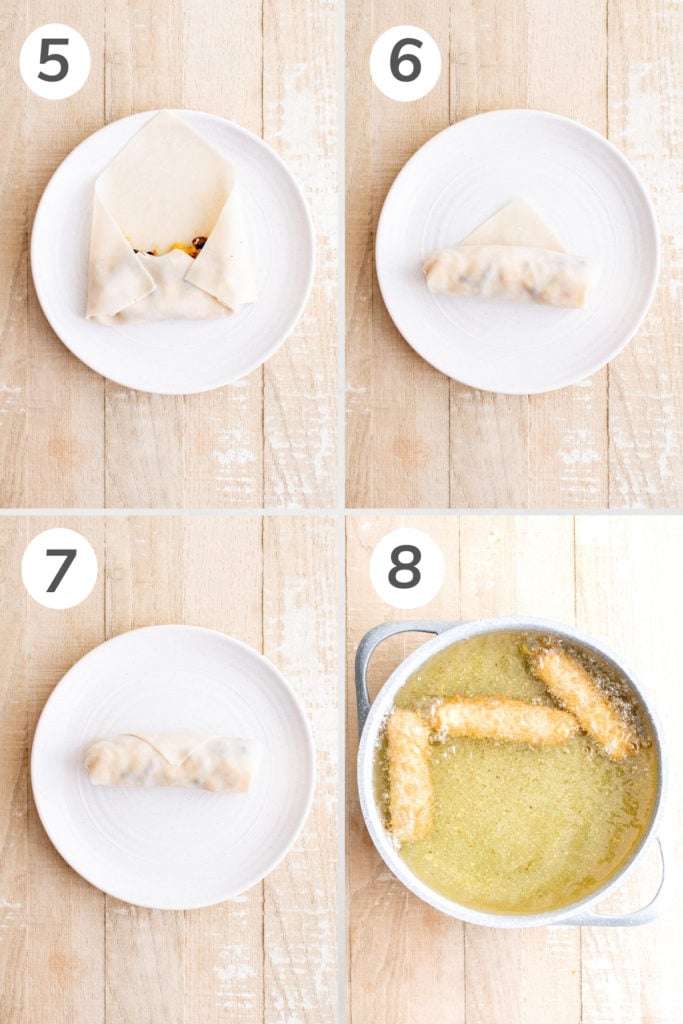 5

6

7

8