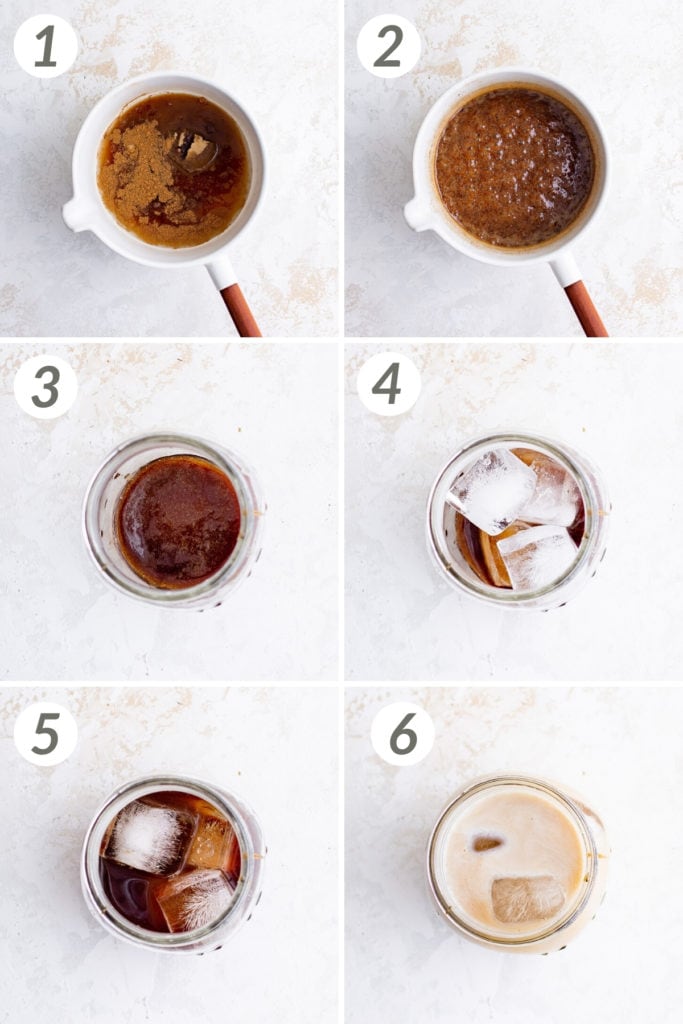 1

2

3

4

5

6