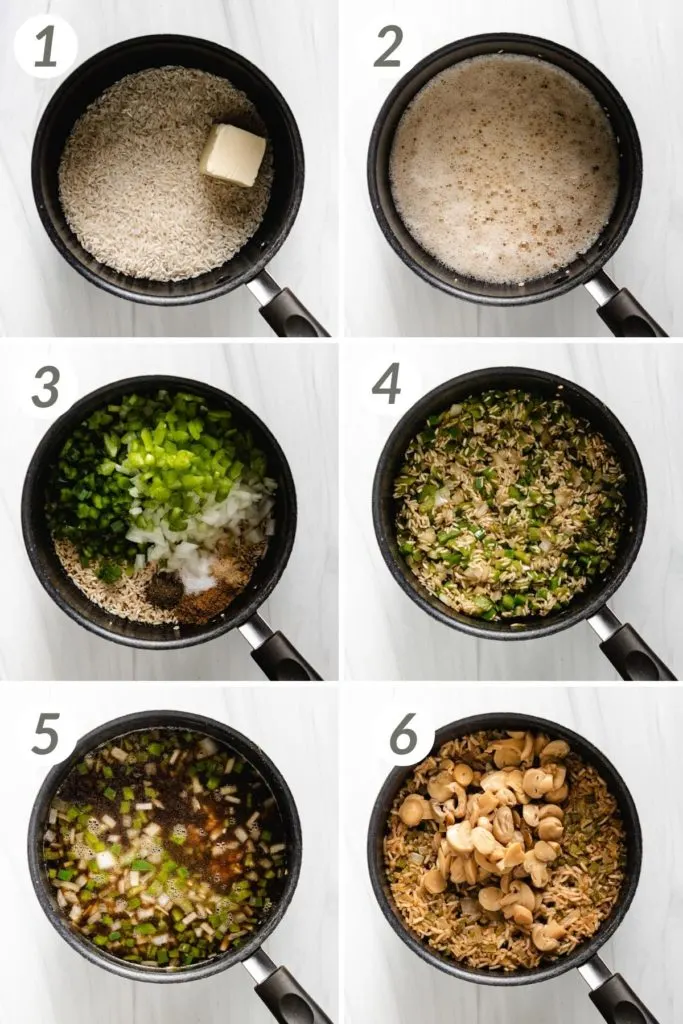 1
2
3
4
5
6