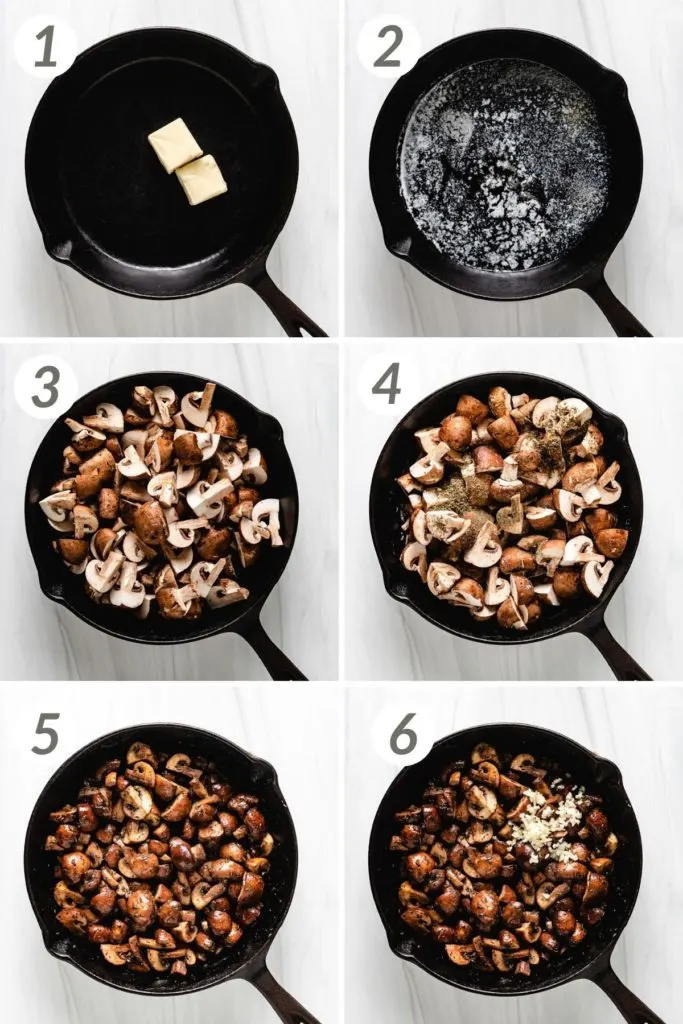 1

2

3

4

5

6