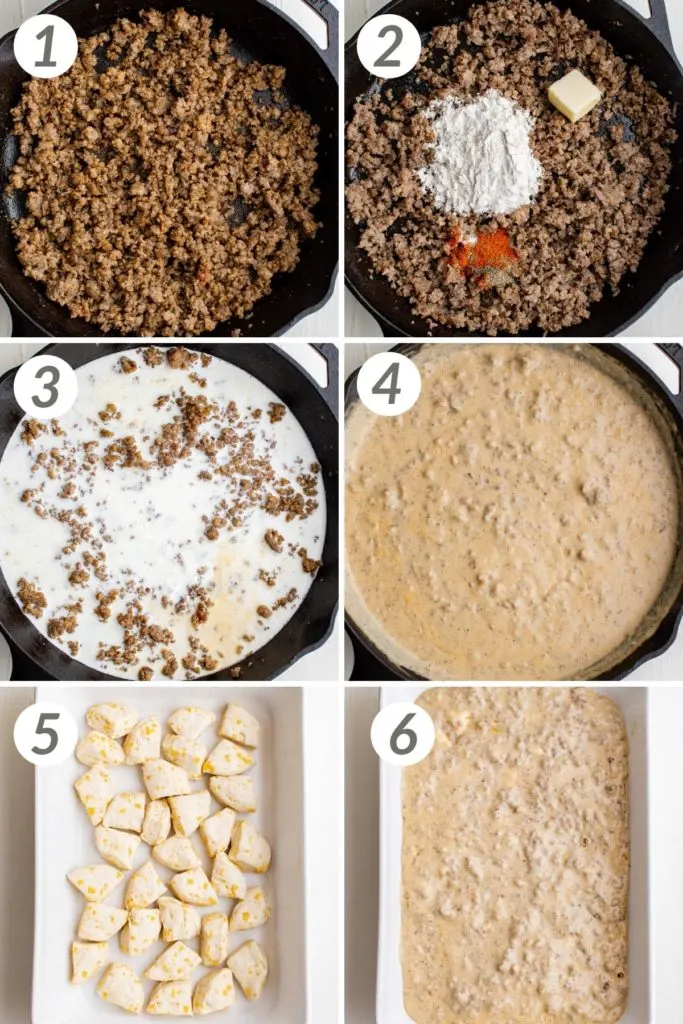 1
2
3
4
5
6