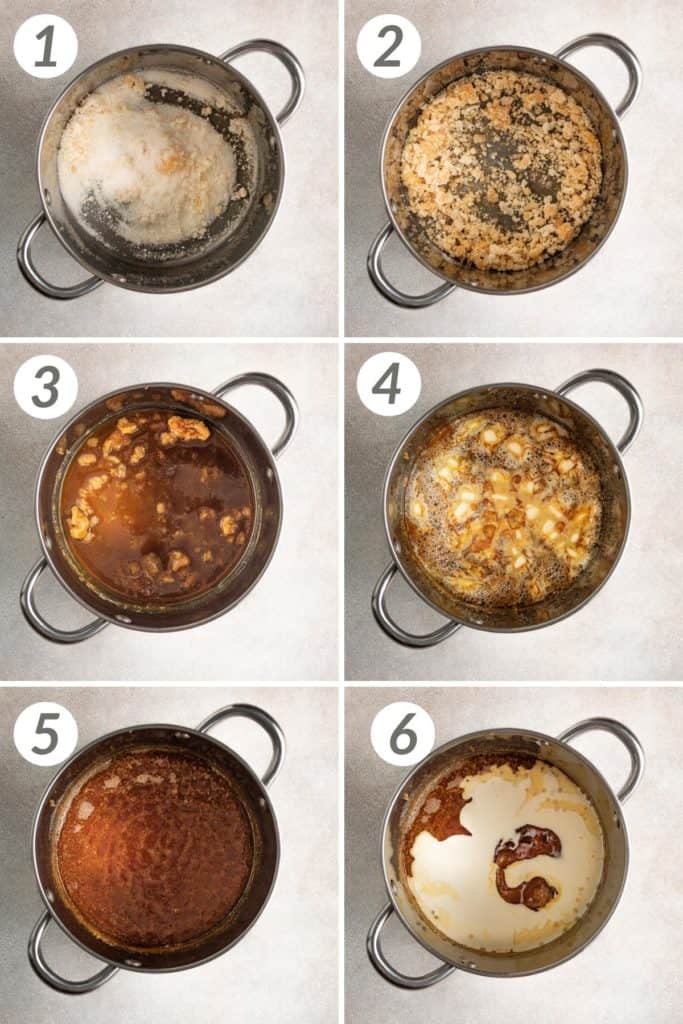 1

2

3

4

5

6