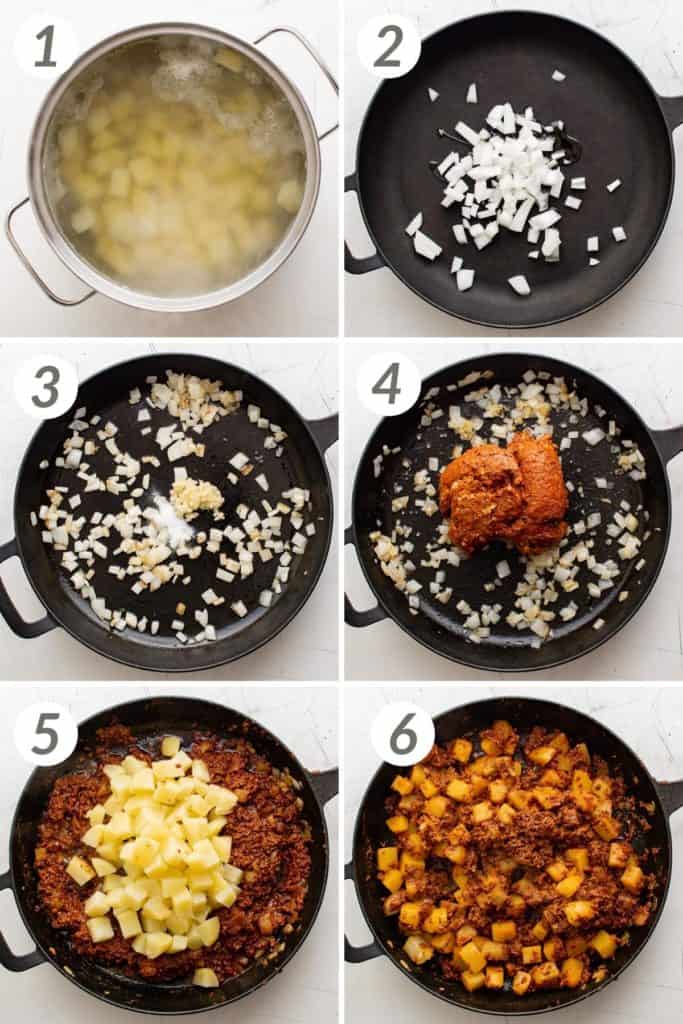 1
2
3
4
5
6