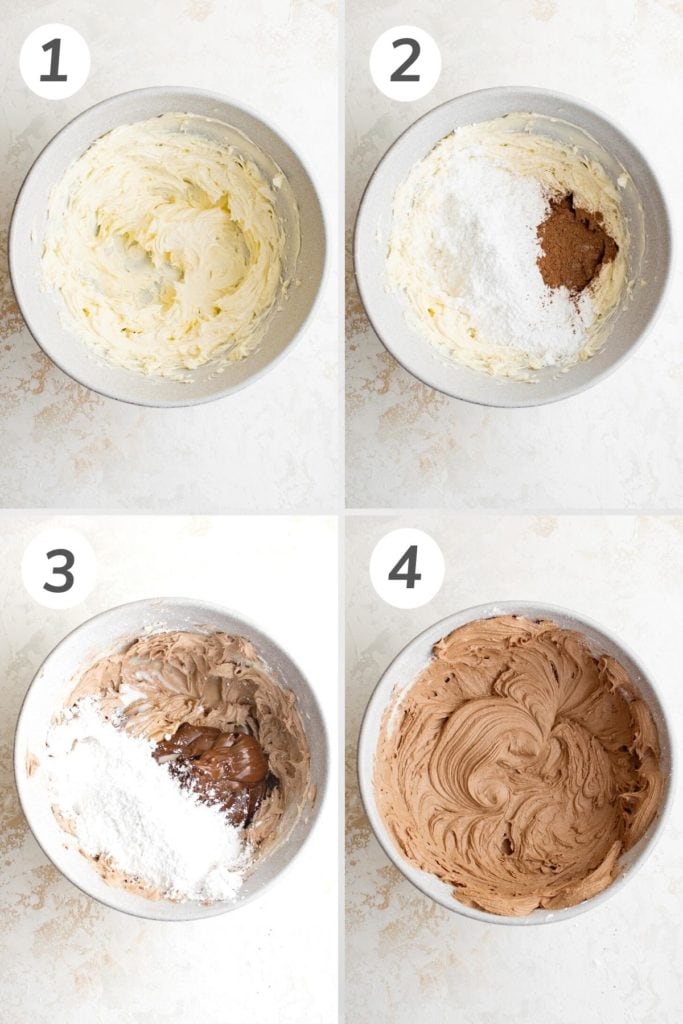 1
2
3
4