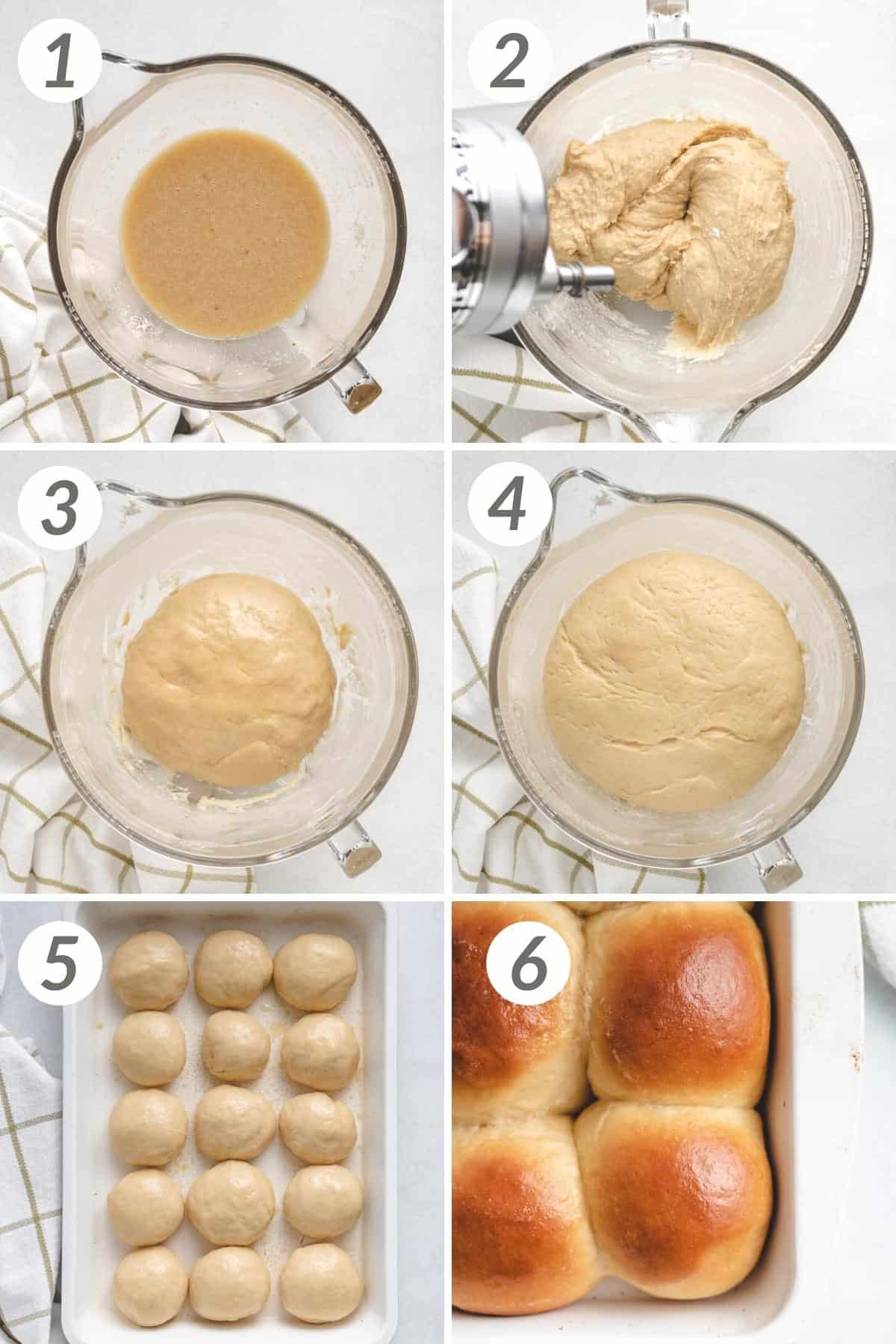 1

2

3

4

5

6