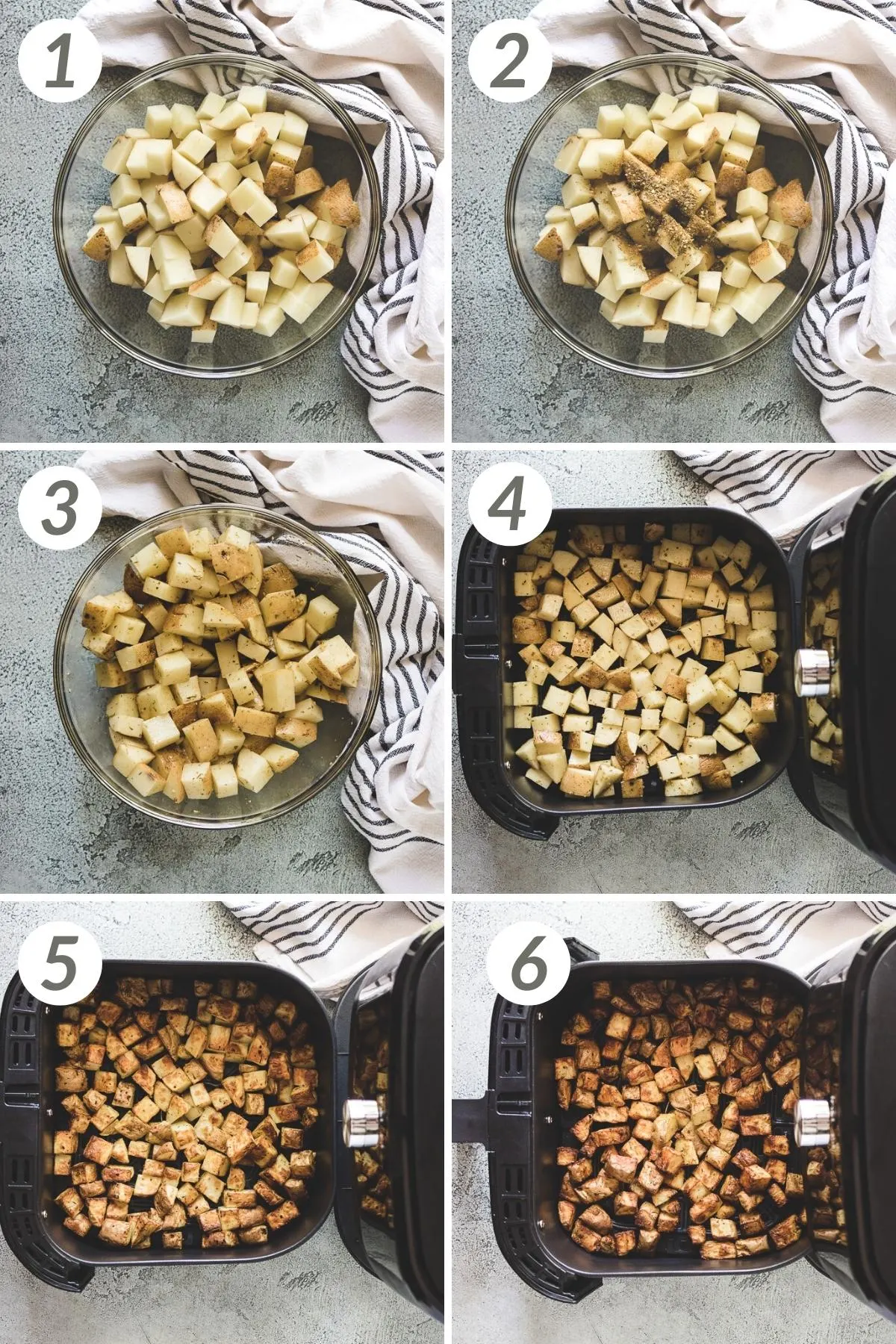 1

2

3

4

5

6