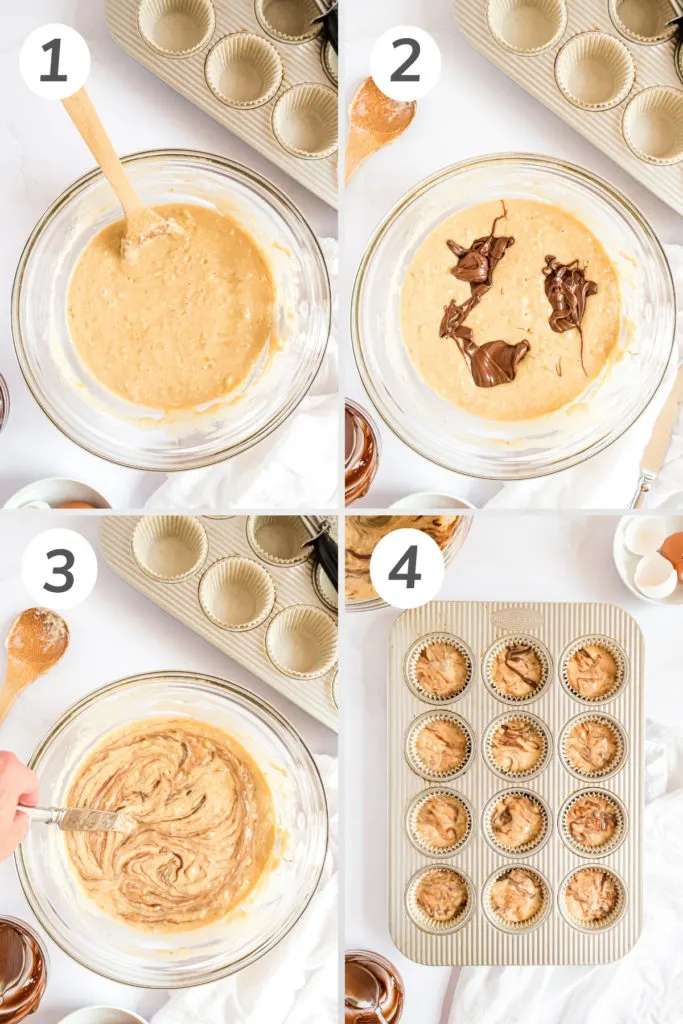 1
2
3
4