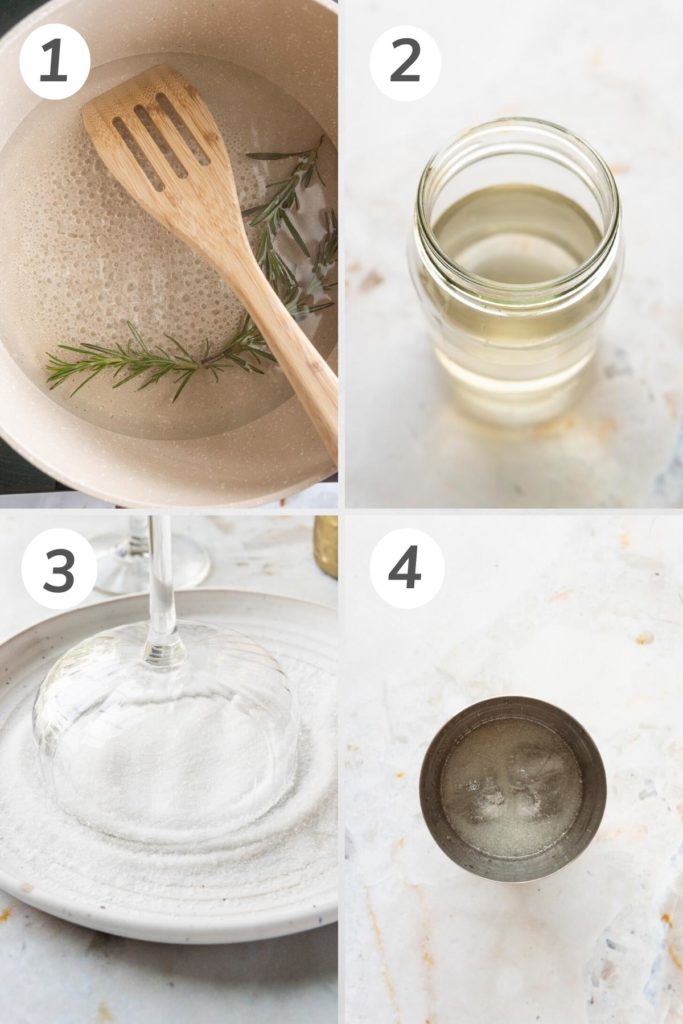 1

2

3

4