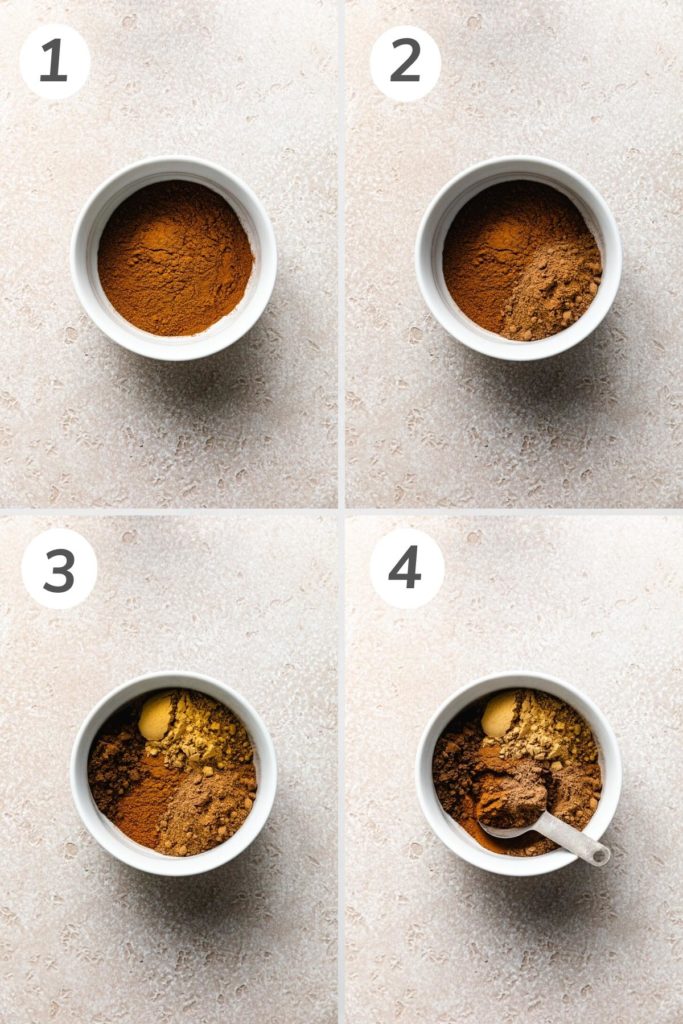 1

2

3

4