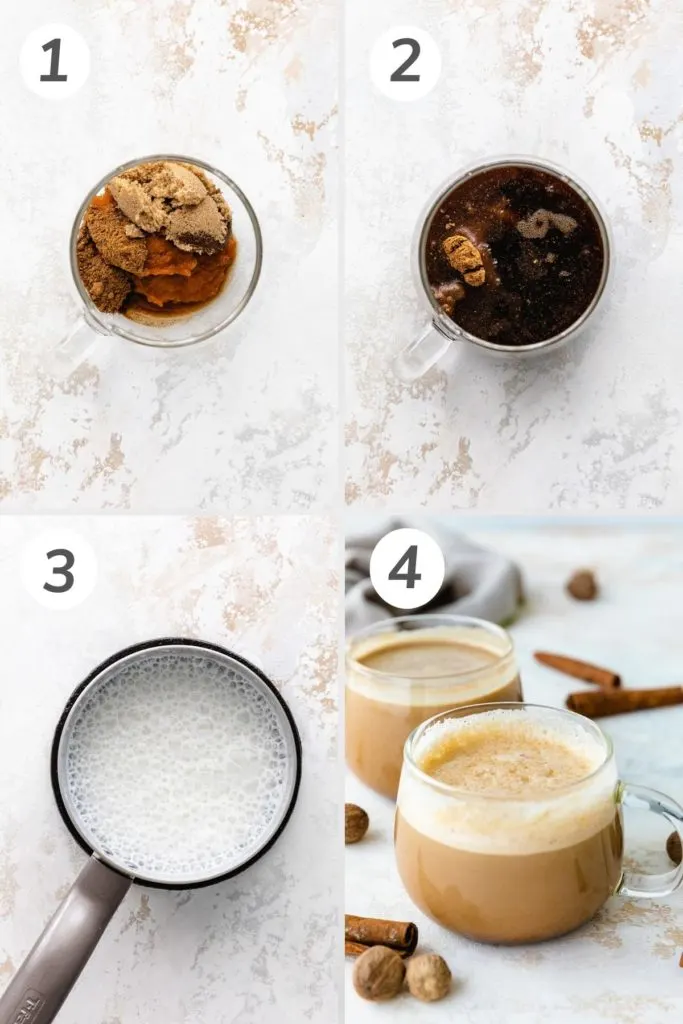 1

2

3

4